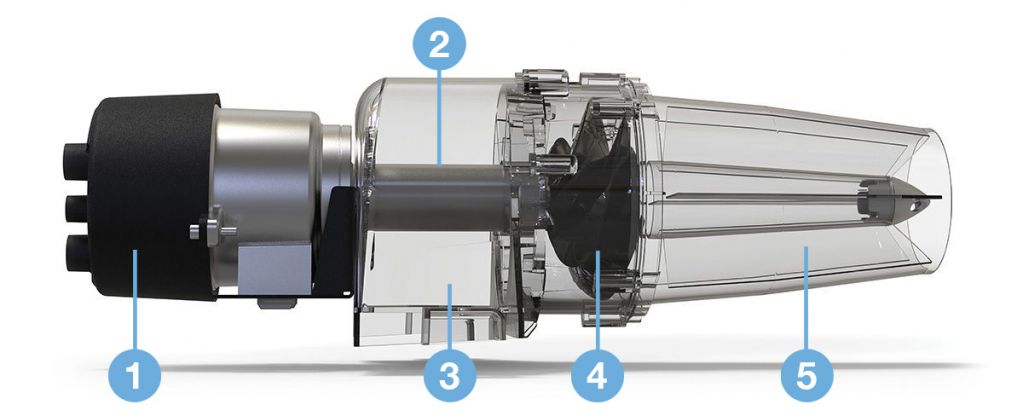 2
1
3
4
5